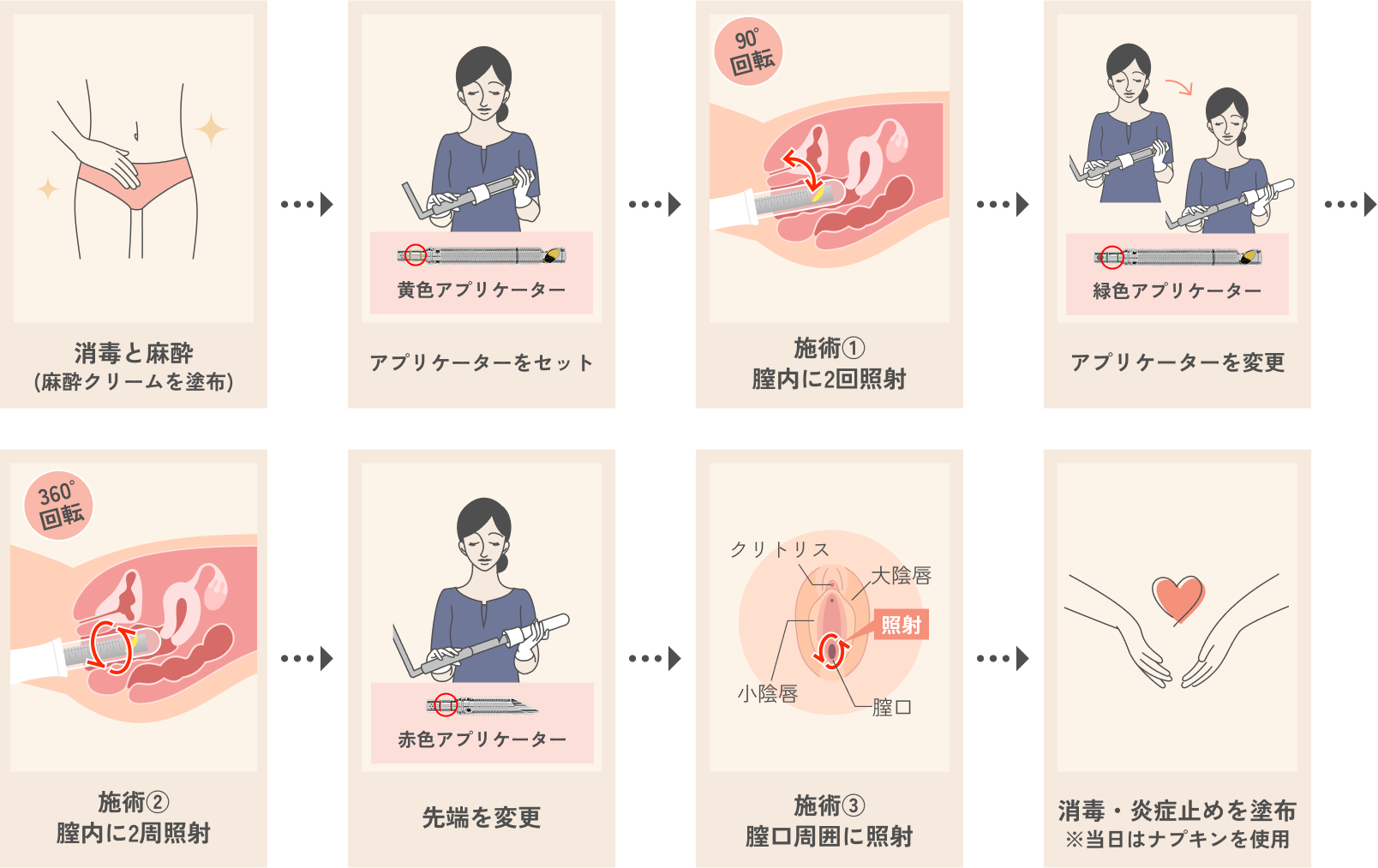 消毒と麻酔
(麻酔クリームを塗布)

黄色アプリケーター

アプリケーターをセット

90°
回転

施術①
膣内に2回照射

緑色アプリケーター

アプリケーターを変更

360°
回転

施術②
膣内に2周照射

赤色アプリケーター

先端を変更

クリトリス
大陰唇
照射
小陰唇
膣口

施術③
膣口周囲に照射

消毒・炎症止めを塗布
※当日はナプキンを使用